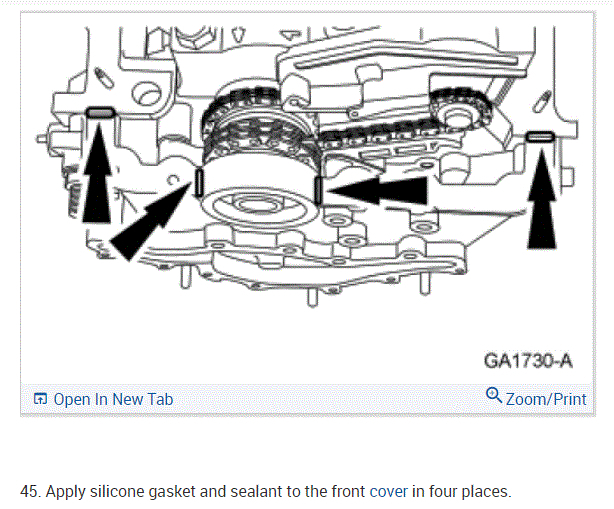 GA1730-A

Open In New Tab

Zoom/Print

45. Apply silicone gasket and sealant to the front cover in four places.