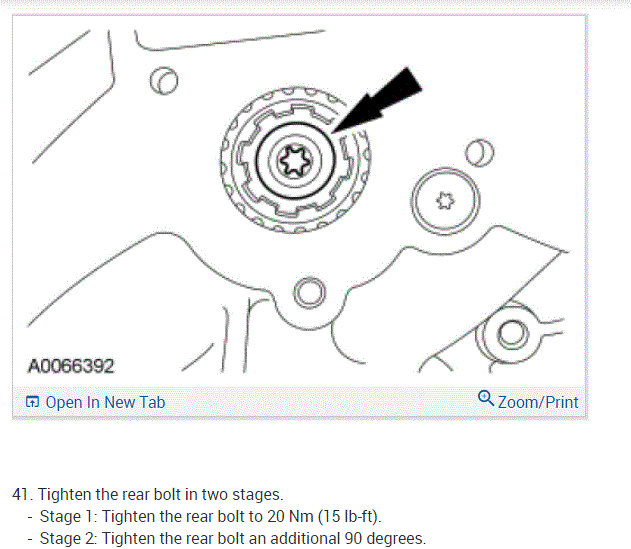 A0066392

Open In New Tab

Zoom/Print

41. Tighten the rear bolt in two stages.
- Stage 1: Tighten the rear bolt to 20 Nm (15 lb-ft).
- Stage 2: Tighten the rear bolt an additional 90 degrees.