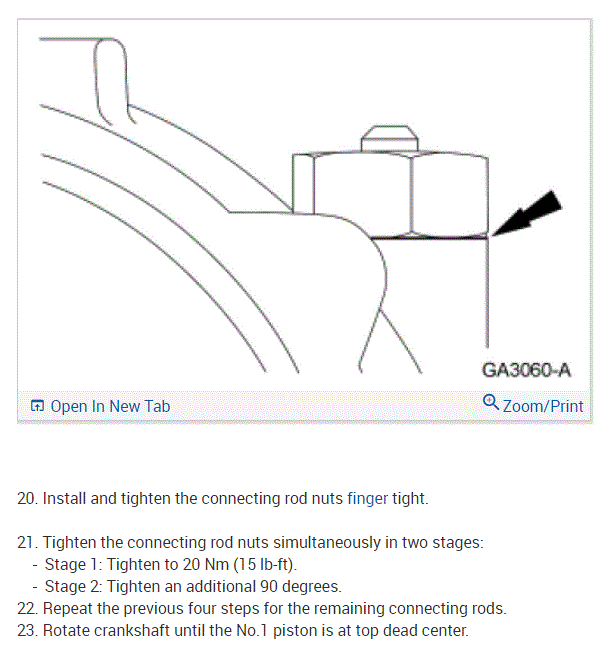 GA3060-A

Open In New Tab

Zoom/Print

20. Install and tighten the connecting rod nuts finger tight.

21. Tighten the connecting rod nuts simultaneously in two stages:
- Stage 1: Tighten to 20 Nm (15 lb-ft).
- Stage 2: Tighten an additional 90 degrees.
22. Repeat the previous four steps for the remaining connecting rods.
23. Rotate crankshaft until the No.1 piston is at top dead center.