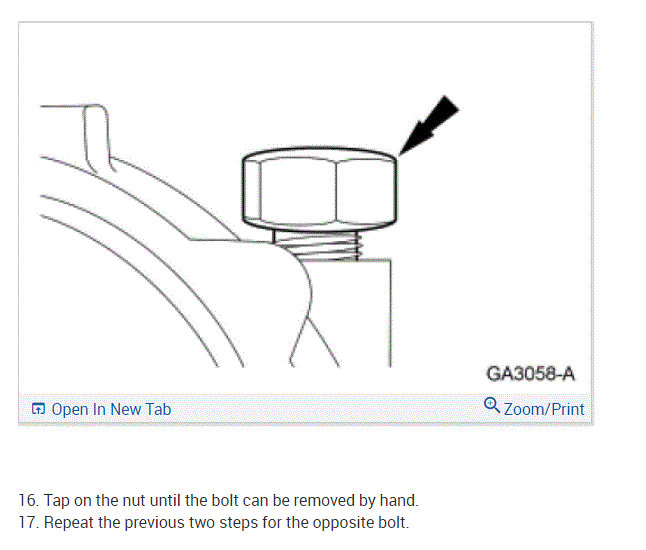 GA3058-A

Open In New Tab

Zoom/Print

16. Tap on the nut until the bolt can be removed by hand.
17. Repeat the previous two steps for the opposite bolt.