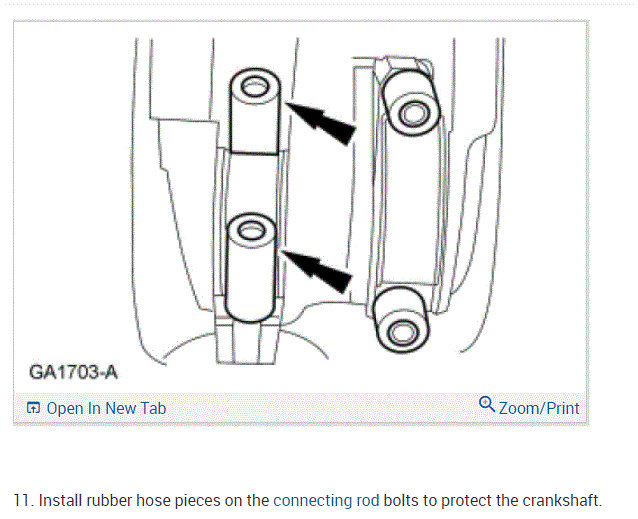 GA1703-A

Open In New Tab

Zoom/Print

11. Install rubber hose pieces on the connecting rod bolts to protect the crankshaft.