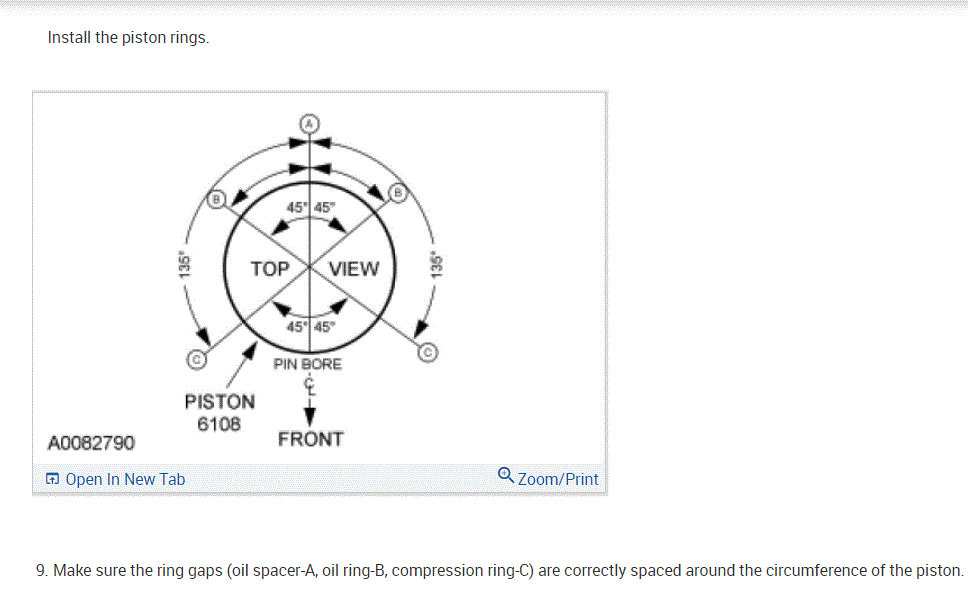 Install the piston rings.

A

B

B

45° 45°

135°

TOP

VIEW

135°

45° 45°

C

C

PIN BORE

℄

PISTON
6108

FRONT

A0082790

Open In New Tab

Zoom/Print

9. Make sure the ring gaps (oil spacer-A, oil ring-B, compression ring-C) are correctly spaced around the circumference of the piston.