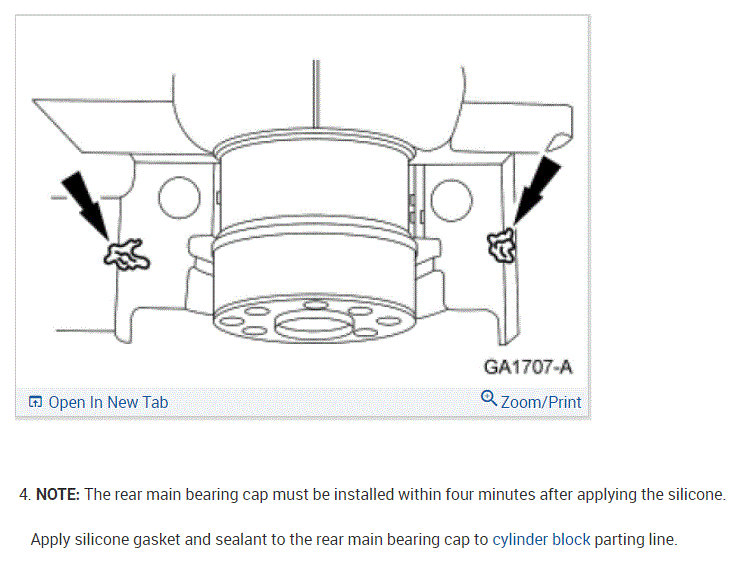 GA1707-A

Open In New Tab

Zoom/Print

4. NOTE: The rear main bearing cap must be installed within four minutes after applying the silicone.

Apply silicone gasket and sealant to the rear main bearing cap to cylinder block parting line.