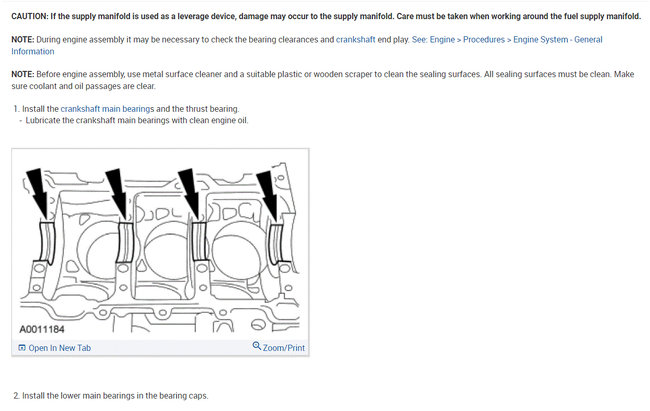 CAUTION: If the supply manifold is used as a leverage device, damage may occur to the supply manifold. Care must be taken when working around the fuel supply manifold.

NOTE: During engine assembly it may be necessary to check the bearing clearances and crankshaft end play. See: Engine > Procedures > Engine System - General Information

NOTE: Before engine assembly, use metal surface cleaner and a suitable plastic or wooden scraper to clean the sealing surfaces. All sealing surfaces must be clean. Make sure coolant and oil passages are clear.

1. Install the crankshaft main bearings and the thrust bearing.
- Lubricate the crankshaft main bearings with clean engine oil.

A0011184

Open In New Tab

Zoom/Print

2. Install the lower main bearings in the bearing caps.