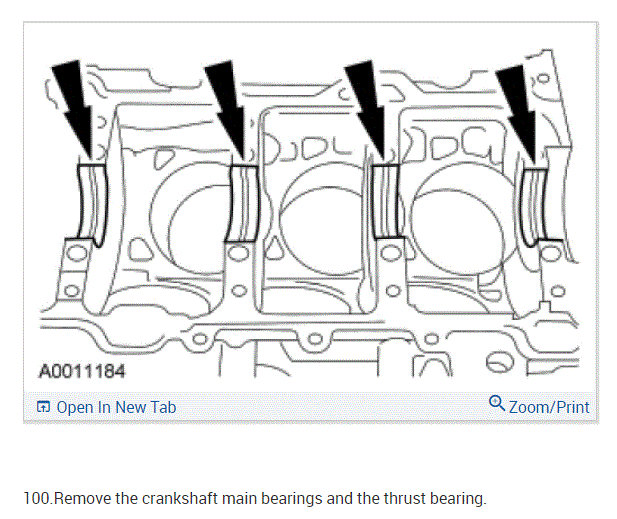 A0011184

Open In New Tab

Zoom/Print

100.Remove the crankshaft main bearings and the thrust bearing.