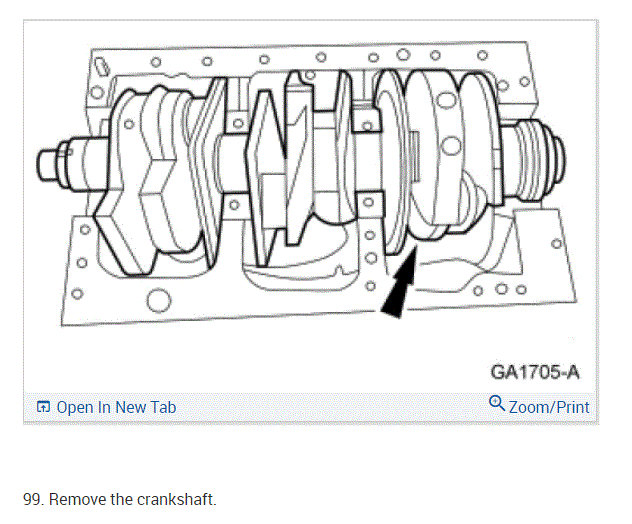 GA1705-A

Open In New Tab

Zoom/Print

99. Remove the crankshaft.