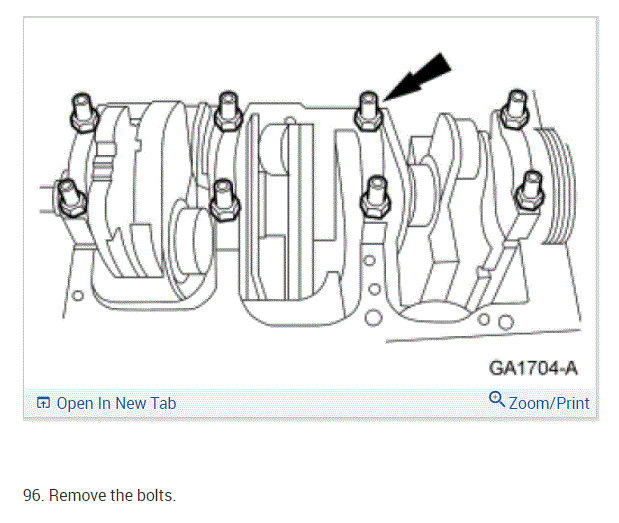 GA1704-A

Open In New Tab

Zoom/Print

96. Remove the bolts.