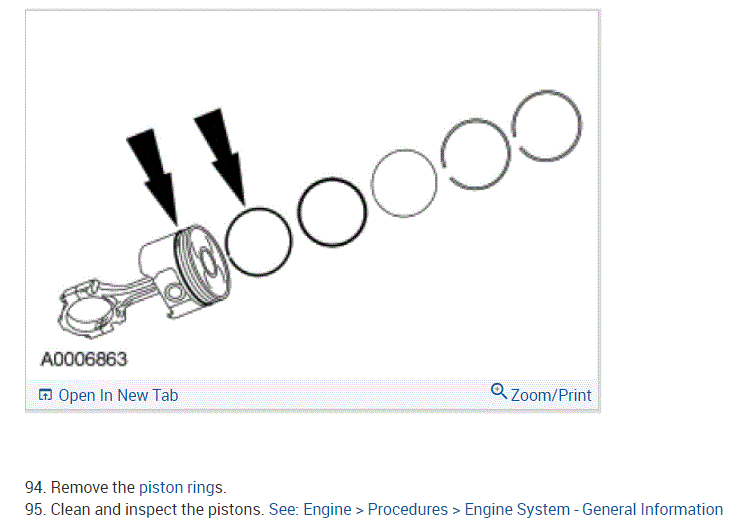 A0006863

Open In New Tab

Zoom/Print

94. Remove the piston rings.
95. Clean and inspect the pistons. See: Engine > Procedures > Engine System - General Information