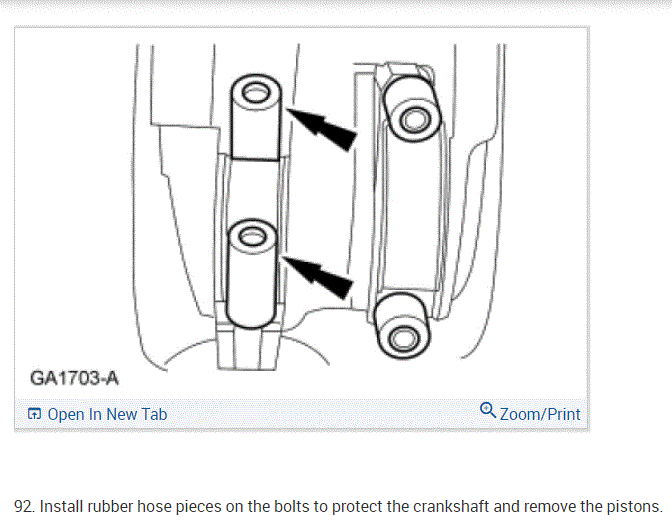 GA1703-A

Open In New Tab

Zoom/Print

92. Install rubber hose pieces on the bolts to protect the crankshaft and remove the pistons.