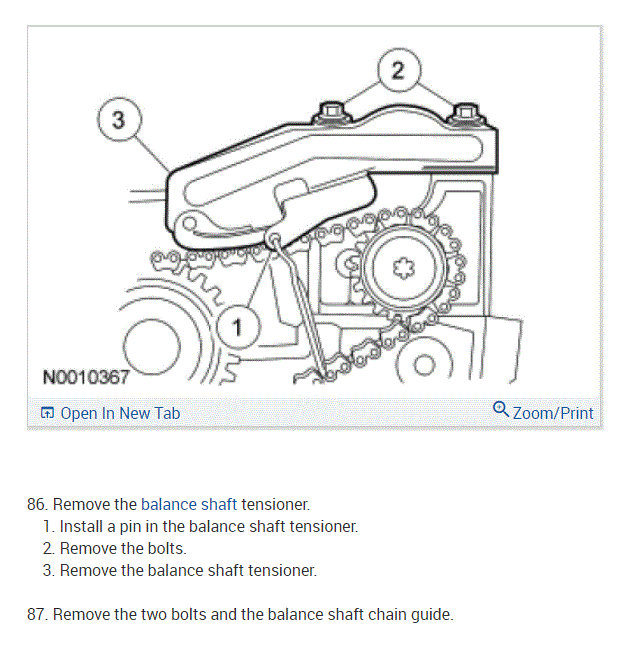 2
3
1
N0010367

Open In New Tab
Zoom/Print

86. Remove the balance shaft tensioner.
1. Install a pin in the balance shaft tensioner.
2. Remove the bolts.
3. Remove the balance shaft tensioner.

87. Remove the two bolts and the balance shaft chain guide.