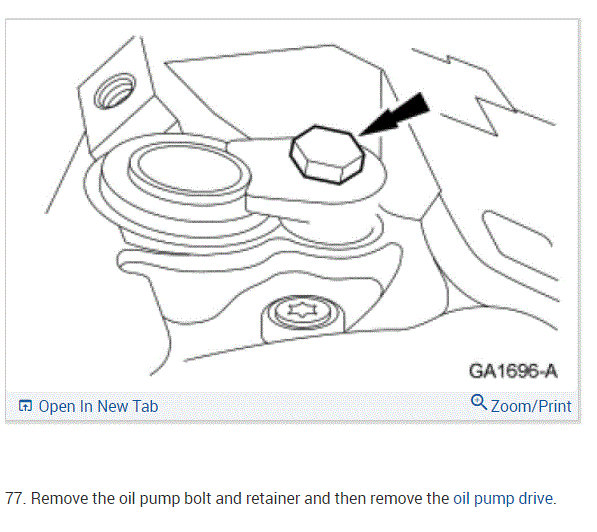 GA1696-A

Open In New Tab

Zoom/Print

77. Remove the oil pump bolt and retainer and then remove the oil pump drive.