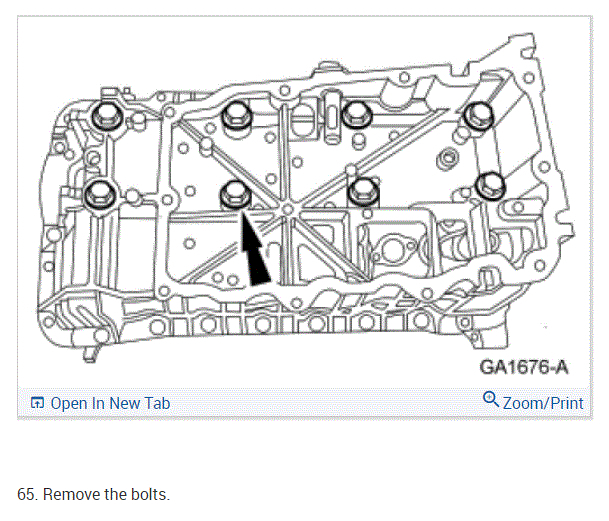 GA1676-A

Open In New Tab

Zoom/Print

65. Remove the bolts.