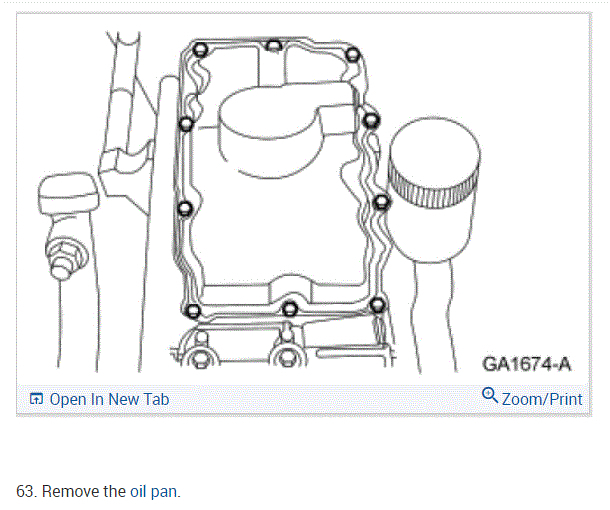 GA1674-A

Open In New Tab

Zoom/Print

63. Remove the oil pan.