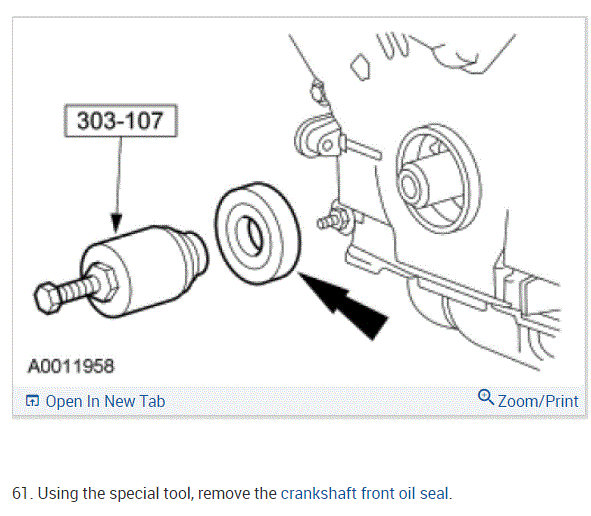 303-107

A0011958

Open In New Tab

Zoom/Print

61. Using the special tool, remove the crankshaft front oil seal.