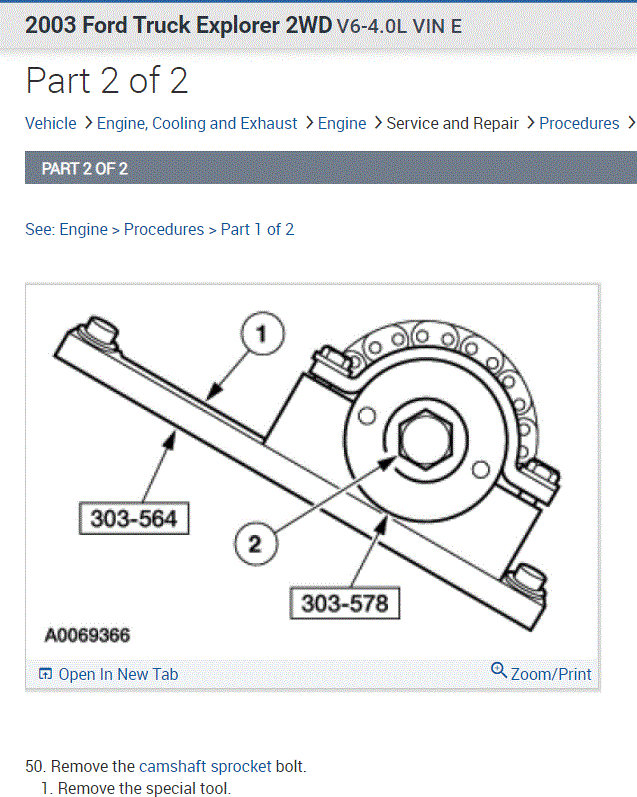 2003 Ford Truck Explorer 2WD V6-4.0L VIN E

Part 2 of 2

Vehicle > Engine, Cooling and Exhaust > Engine > Service and Repair > Procedures >

PART 2 OF 2

See: Engine > Procedures > Part 1 of 2

1

303-564

2

303-578

A0069366

Open In New Tab

Zoom/Print

50. Remove the camshaft sprocket bolt.
1. Remove the special tool.