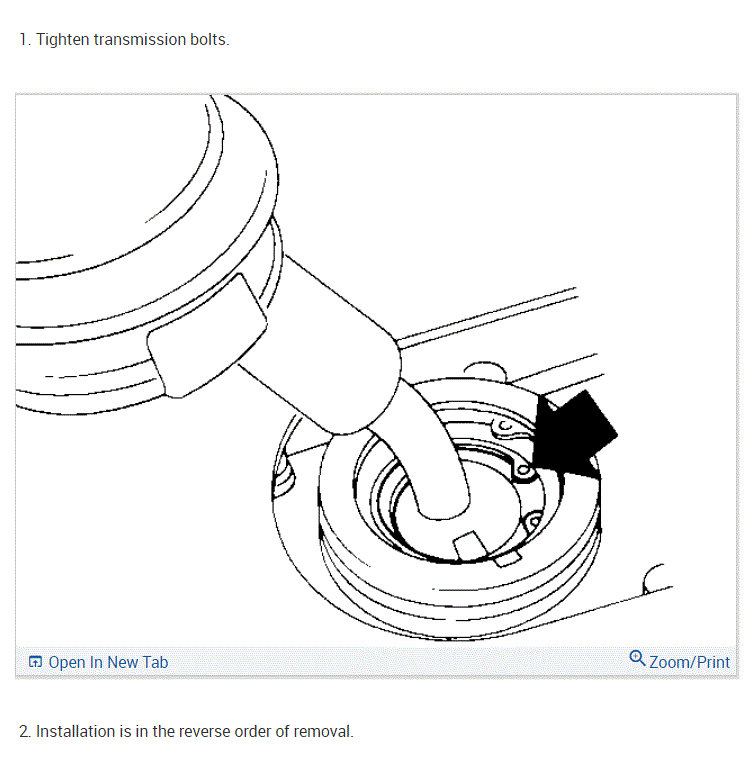 1. Tighten transmission bolts.

Open In New Tab

Zoom/Print

2. Installation is in the reverse order of removal.