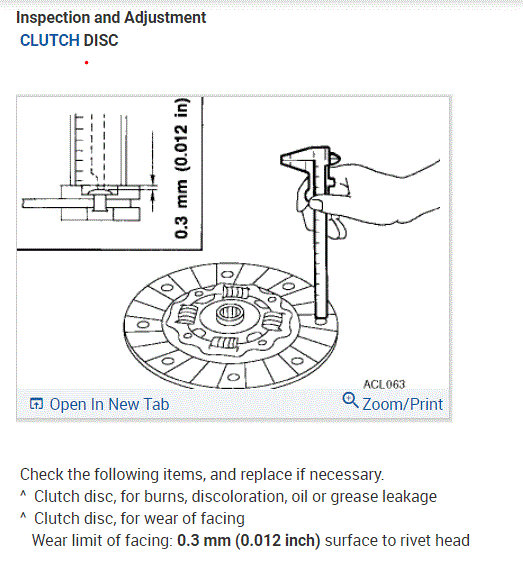 Inspection and Adjustment
CLUTCH DISC

0.3 mm (0.012 in)

ACL063

Open In New Tab
Zoom/Print

Check the following items, and replace if necessary.
^ Clutch disc, for burns, discoloration, oil or grease leakage
^ Clutch disc, for wear of facing
Wear limit of facing: 0.3 mm (0.012 inch) surface to rivet head