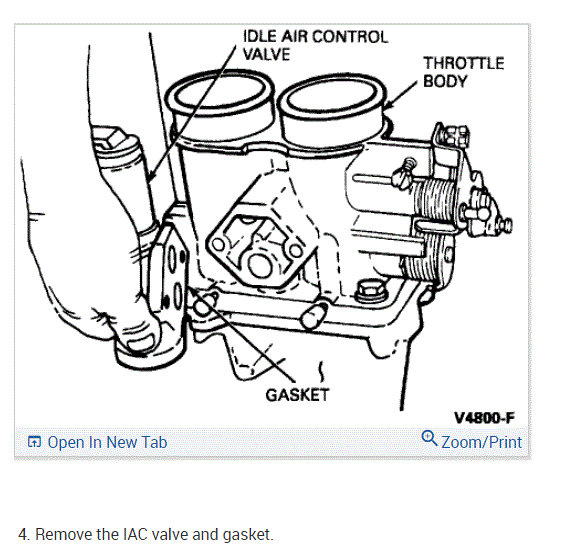 IDLE AIR CONTROL VALVE
THROTTLE BODY
GASKET
V4800-F
Open In New Tab
Zoom/Print

4. Remove the IAC valve and gasket.