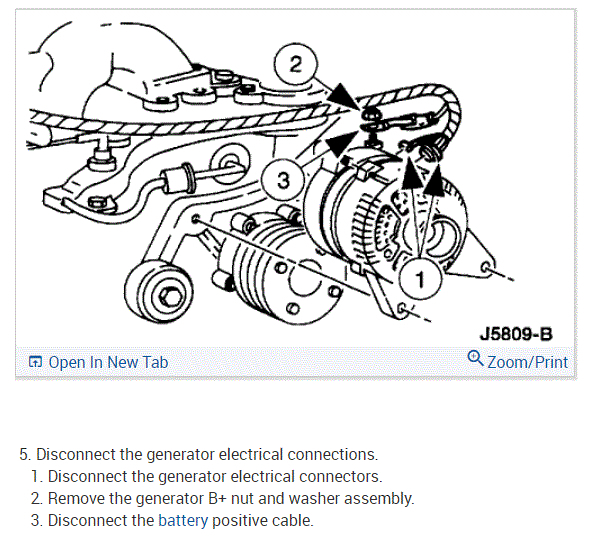 2

3

1

J5809-B

Open In New Tab

Zoom/Print

5. Disconnect the generator electrical connections.
1. Disconnect the generator electrical connectors.
2. Remove the generator B+ nut and washer assembly.
3. Disconnect the battery positive cable.