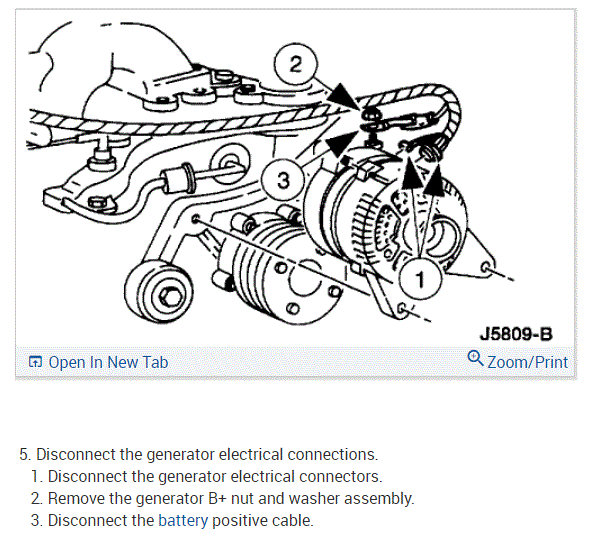 2

3

1

J5809-B

Open In New Tab

Zoom/Print

5. Disconnect the generator electrical connections.
1. Disconnect the generator electrical connectors.
2. Remove the generator B+ nut and washer assembly.
3. Disconnect the battery positive cable.