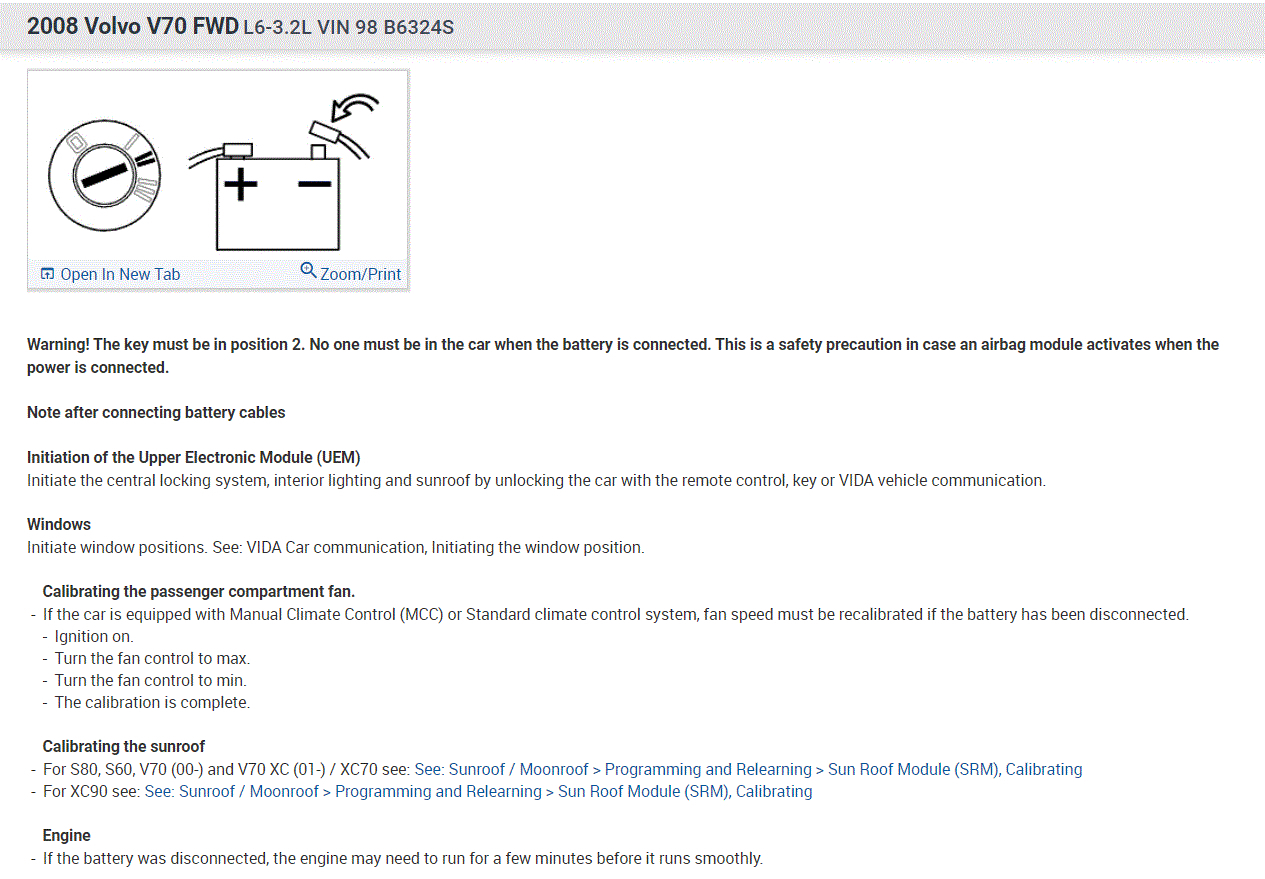 2008 Volvo V70 FWD L6-3.2L VIN 98 B6324S

+ −

Open In New Tab Zoom/Print

Warning! The key must be in position 2. No one must be in the car when the battery is connected. This is a safety precaution in case an airbag module activates when the power is connected.

Note after connecting battery cables

Initiation of the Upper Electronic Module (UEM)
Initiate the central locking system, interior lighting and sunroof by unlocking the car with the remote control, key or VIDA vehicle communication.

Windows
Initiate window positions. See: VIDA Car communication, Initiating the window position.

Calibrating the passenger compartment fan.
- If the car is equipped with Manual Climate Control (MCC) or Standard climate control system, fan speed must be recalibrated if the battery has been disconnected.
- Ignition on.
- Turn the fan control to max.
- Turn the fan control to min.
- The calibration is complete.

Calibrating the sunroof
- For S80, S60, V70 (00-) and V70 XC (01-) / XC70 see: See: Sunroof / Moonroof > Programming and Relearning > Sun Roof Module (SRM), Calibrating
- For XC90 see: See: Sunroof / Moonroof > Programming and Relearning > Sun Roof Module (SRM), Calibrating

Engine
- If the battery was disconnected, the engine may need to run for a few minutes before it runs smoothly.