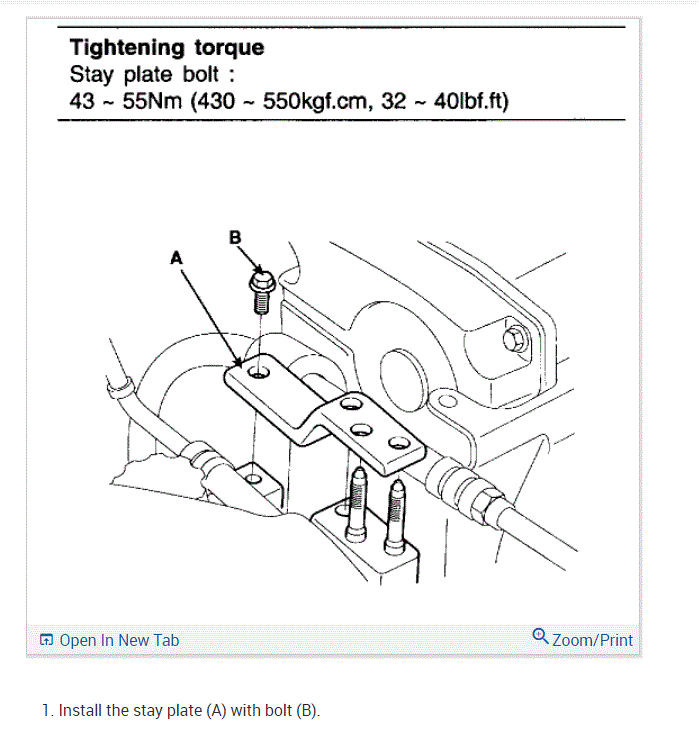 Tightening torque
Stay plate bolt :
43 ~ 55Nm (430 ~ 550kgf.cm, 32 ~ 40lbf.ft)

B
A

Open In New Tab
Zoom/Print

1. Install the stay plate (A) with bolt (B).