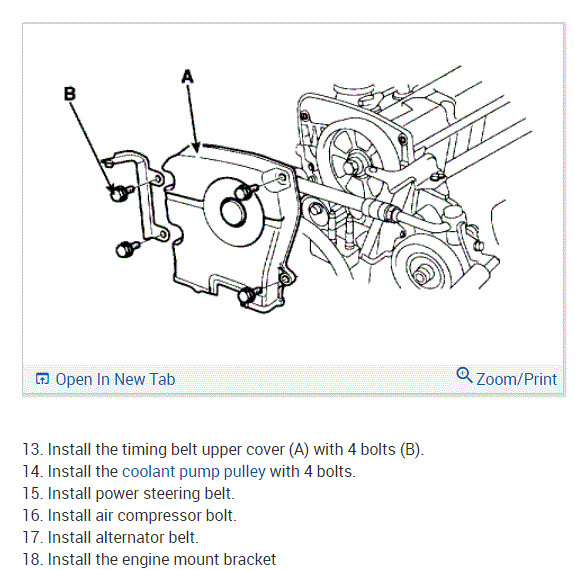 B

A

Open In New Tab

Zoom/Print

13. Install the timing belt upper cover (A) with 4 bolts (B).
14. Install the coolant pump pulley with 4 bolts.
15. Install power steering belt.
16. Install air compressor bolt.
17. Install alternator belt.
18. Install the engine mount bracket