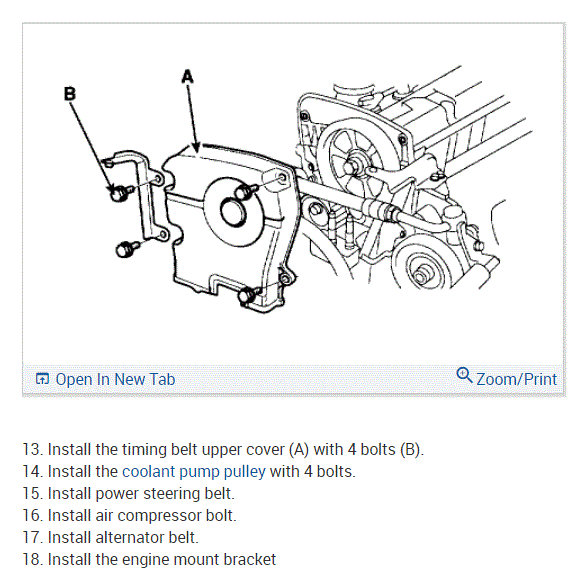 B

A

Open In New Tab

Zoom/Print

13. Install the timing belt upper cover (A) with 4 bolts (B).
14. Install the coolant pump pulley with 4 bolts.
15. Install power steering belt.
16. Install air compressor bolt.
17. Install alternator belt.
18. Install the engine mount bracket