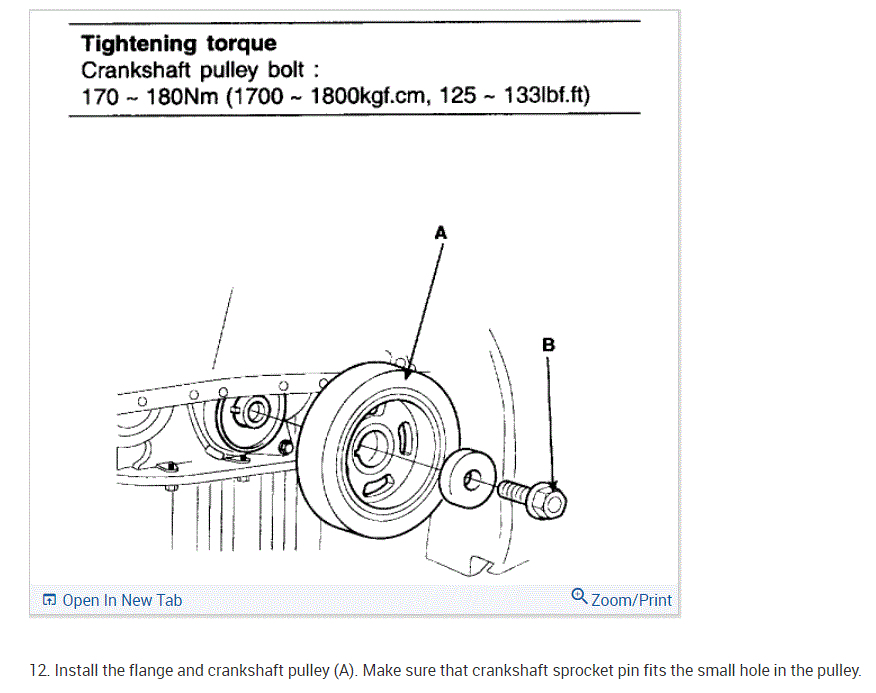 Tightening torque
Crankshaft pulley bolt :
170 ~ 180Nm (1700 ~ 1800kgf.cm, 125 ~ 133lbf.ft)

A

B

Open In New Tab

Zoom/Print

12. Install the flange and crankshaft pulley (A). Make sure that crankshaft sprocket pin fits the small hole in the pulley.