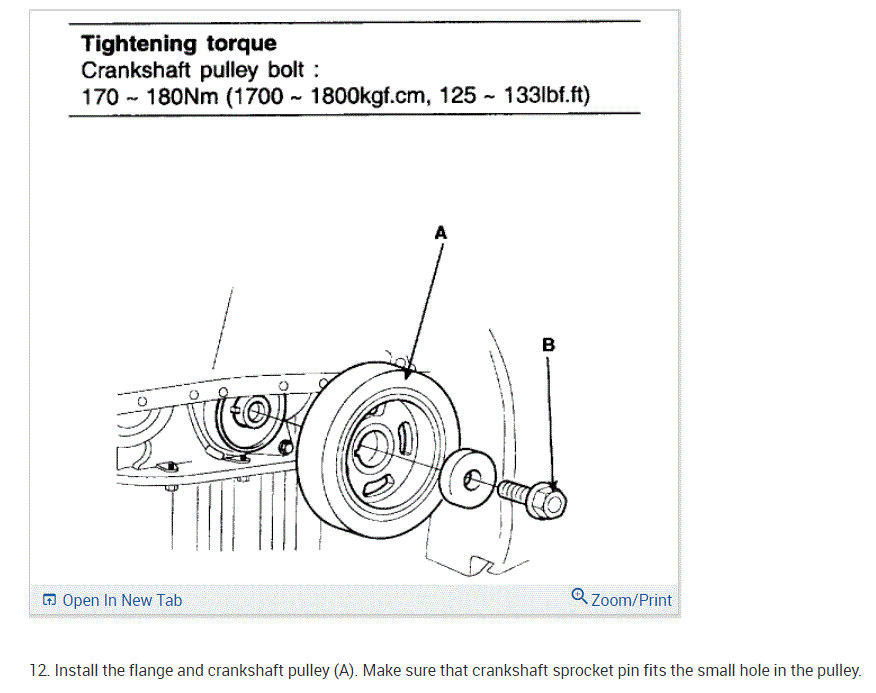 Tightening torque
Crankshaft pulley bolt :
170 ~ 180Nm (1700 ~ 1800kgf.cm, 125 ~ 133lbf.ft)

A

B

Open In New Tab

Zoom/Print

12. Install the flange and crankshaft pulley (A). Make sure that crankshaft sprocket pin fits the small hole in the pulley.