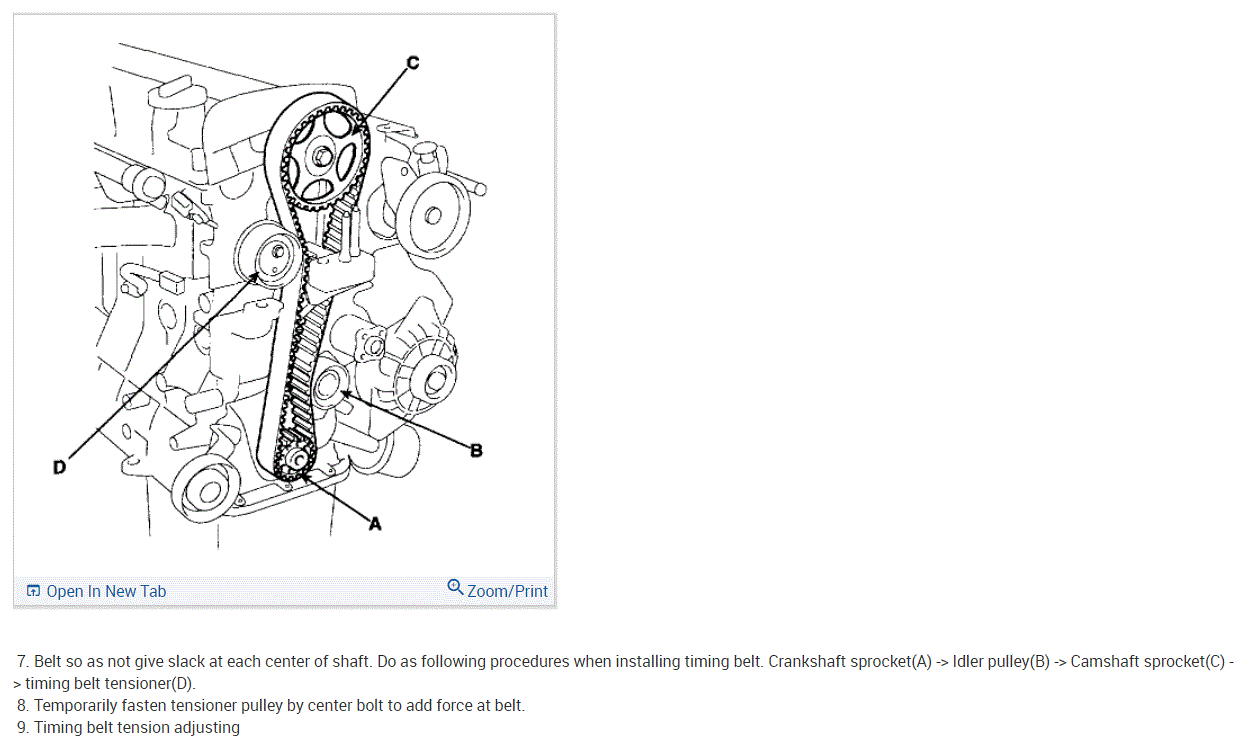 C

D

B

A

Open In New Tab

Zoom/Print

7. Belt so as not give slack at each center of shaft. Do as following procedures when installing timing belt. Crankshaft sprocket(A) -> Idler pulley(B) -> Camshaft sprocket(C) -> timing belt tensioner(D).
8. Temporarily fasten tensioner pulley by center bolt to add force at belt.
9. Timing belt tension adjusting