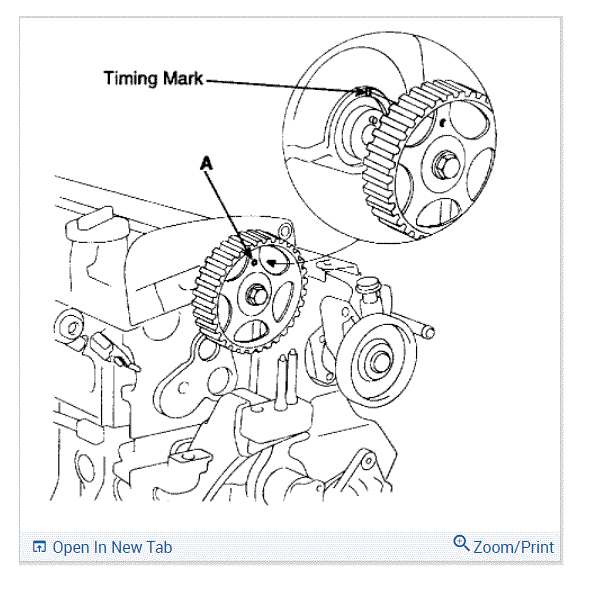 Timing Mark

A

Open In New Tab

Zoom/Print