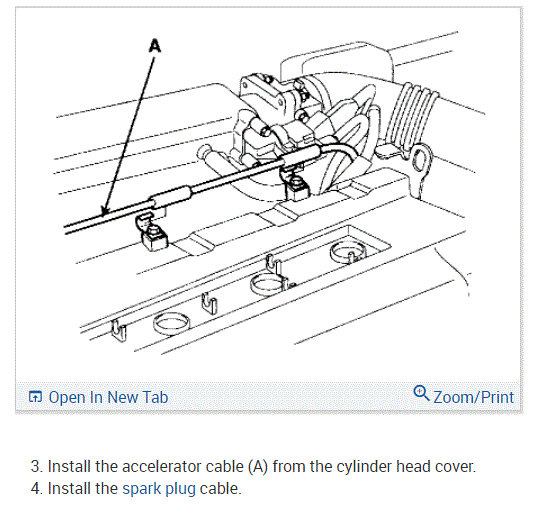 A

Open In New Tab

Zoom/Print

3. Install the accelerator cable (A) from the cylinder head cover.
4. Install the spark plug cable.