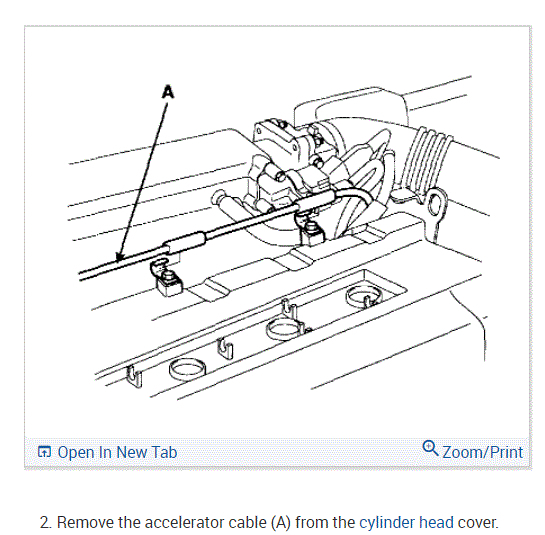 A

Open In New Tab

Zoom/Print

2. Remove the accelerator cable (A) from the cylinder head cover.