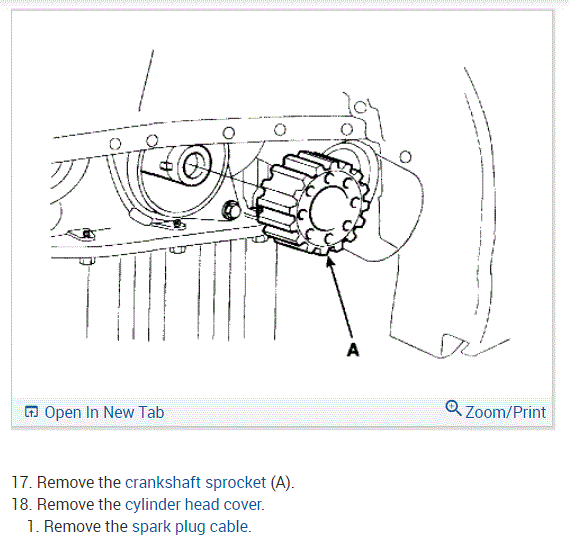 A

Open In New Tab

Zoom/Print

17. Remove the crankshaft sprocket (A).
18. Remove the cylinder head cover.
1. Remove the spark plug cable.