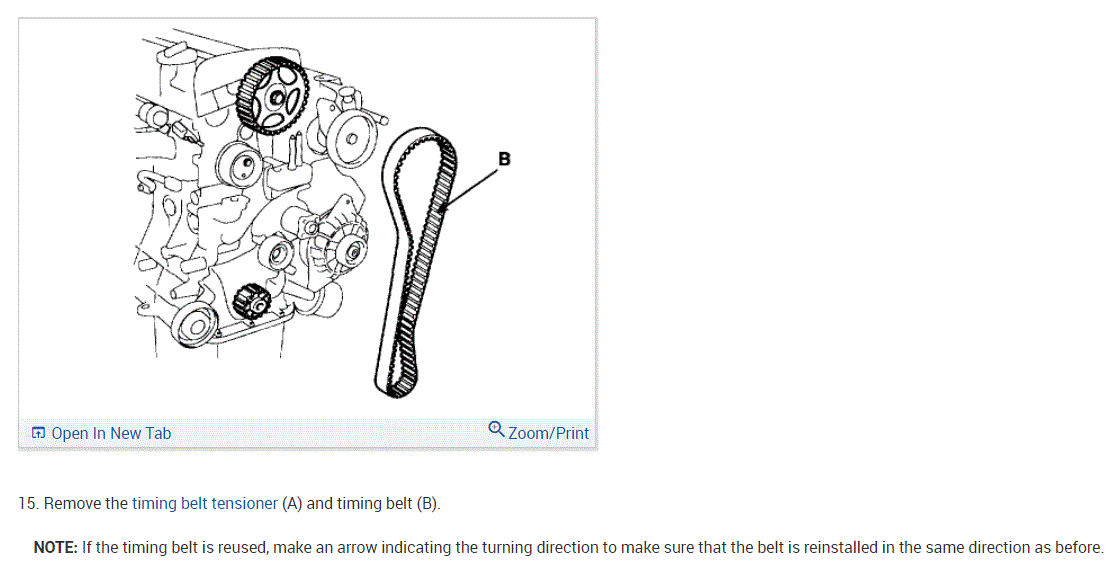 B

Open In New Tab

Zoom/Print

15. Remove the timing belt tensioner (A) and timing belt (B).

NOTE: If the timing belt is reused, make an arrow indicating the turning direction to make sure that the belt is reinstalled in the same direction as before.