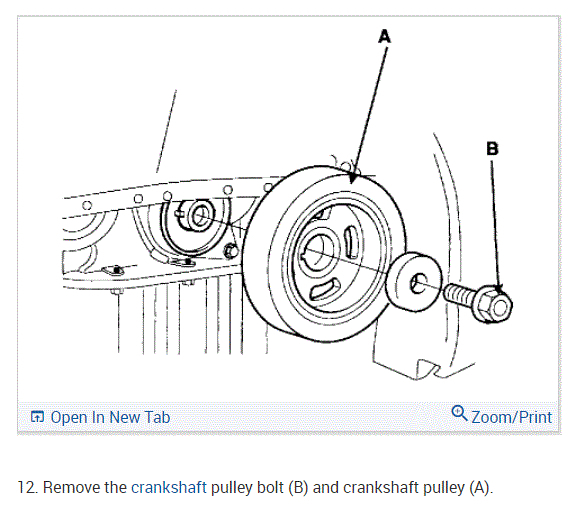 A

B

Open In New Tab

Zoom/Print

12. Remove the crankshaft pulley bolt (B) and crankshaft pulley (A).