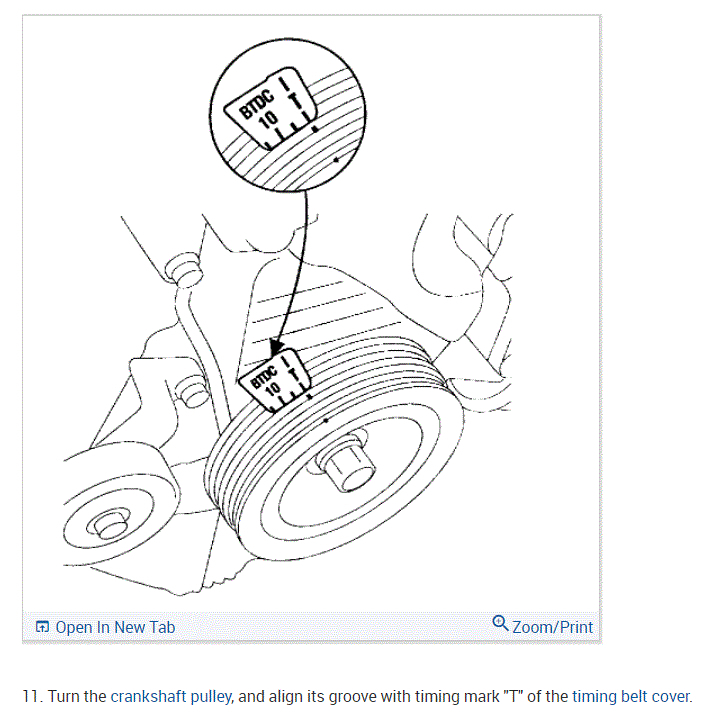 BTDC
10
T

BTDC
10
T

Open In New Tab
Zoom/Print

11. Turn the crankshaft pulley, and align its groove with timing mark "T" of the timing belt cover.