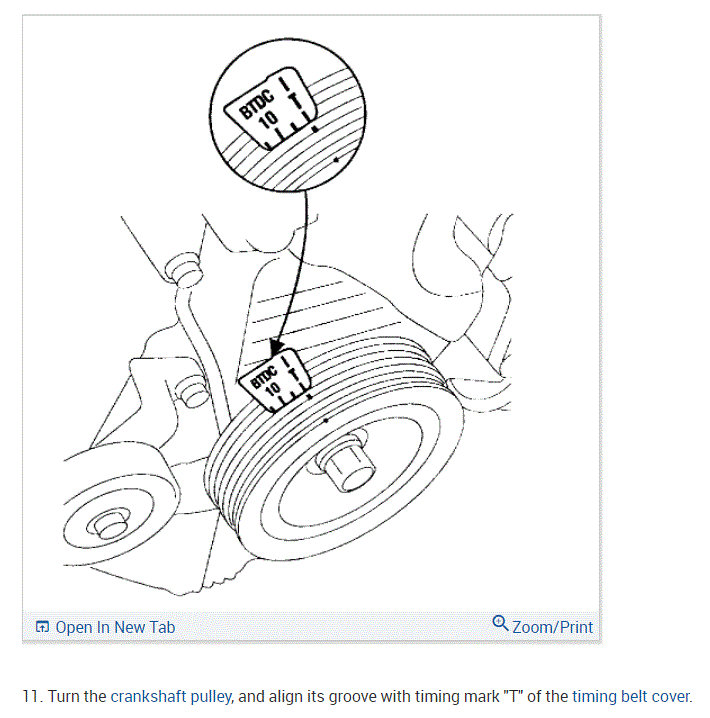 BTDC
10
T

BTDC
10
T

Open In New Tab
Zoom/Print

11. Turn the crankshaft pulley, and align its groove with timing mark "T" of the timing belt cover.