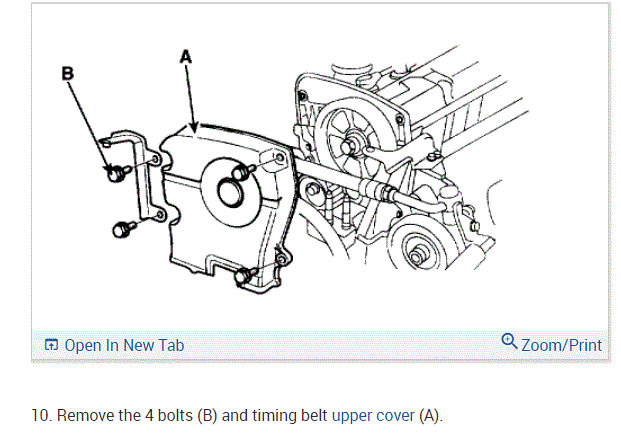 B

A

Open In New Tab

Zoom/Print

10. Remove the 4 bolts (B) and timing belt upper cover (A).