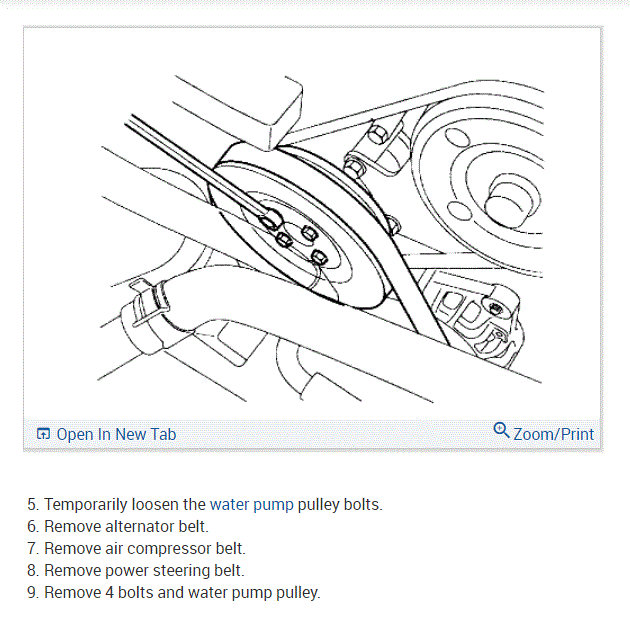 Open In New Tab

Zoom/Print

5. Temporarily loosen the water pump pulley bolts.
6. Remove alternator belt.
7. Remove air compressor belt.
8. Remove power steering belt.
9. Remove 4 bolts and water pump pulley.