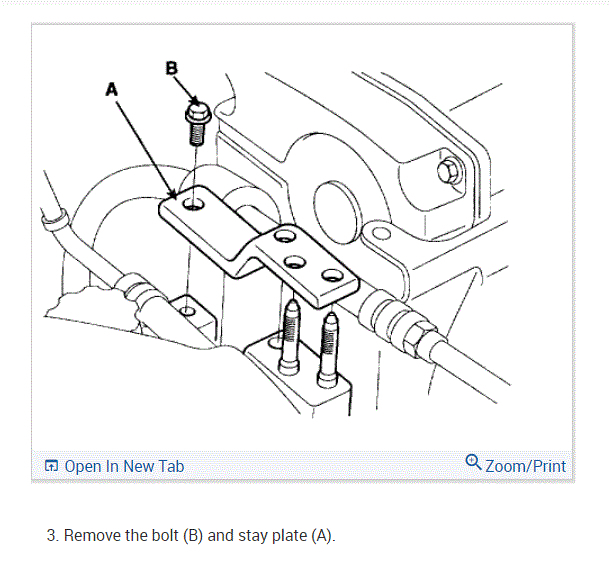 B
A

Open In New Tab
Zoom/Print

3. Remove the bolt (B) and stay plate (A).