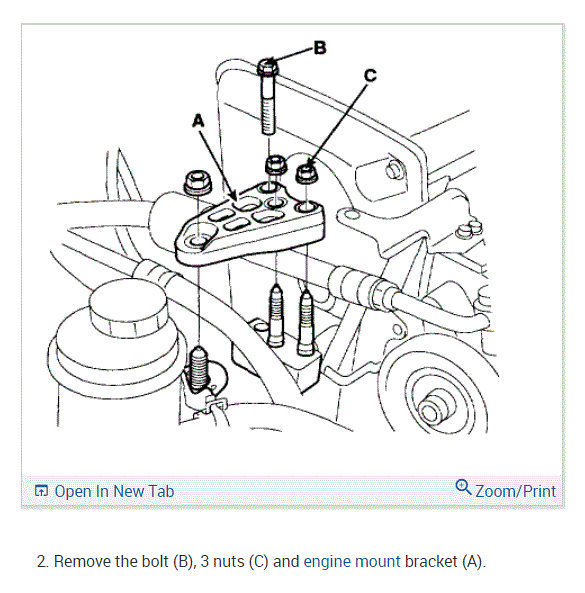 B

C

A

Open In New Tab

Zoom/Print

2. Remove the bolt (B), 3 nuts (C) and engine mount bracket (A).