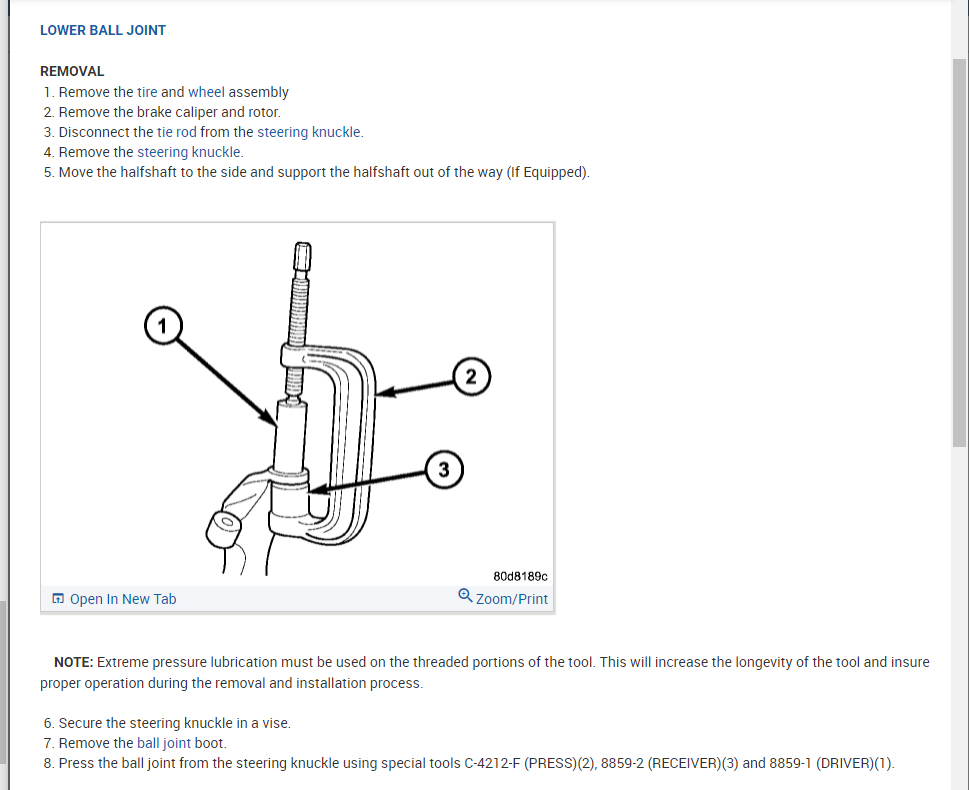 LOWER BALL JOINT

REMOVAL
1. Remove the tire and wheel assembly
2. Remove the brake caliper and rotor.
3. Disconnect the tie rod from the steering knuckle.
4. Remove the steering knuckle.
5. Move the halfshaft to the side and support the halfshaft out of the way (If Equipped).

1
2
3
80d8189c
Open In New Tab
Zoom/Print

NOTE: Extreme pressure lubrication must be used on the threaded portions of the tool. This will increase the longevity of the tool and insure proper operation during the removal and installation process.

6. Secure the steering knuckle in a vise.
7. Remove the ball joint boot.
8. Press the ball joint from the steering knuckle using special tools C-4212-F (PRESS)(2), 8859-2 (RECEIVER)(3) and 8859-1 (DRIVER)(1).