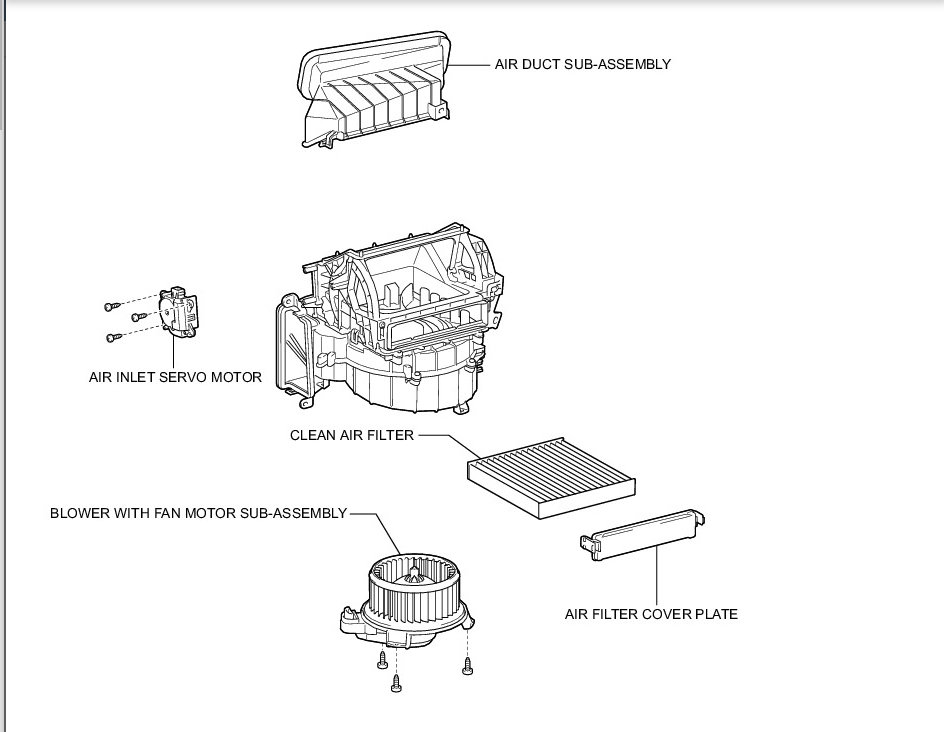 AIR DUCT SUB-ASSEMBLY

AIR INLET SERVO MOTOR

CLEAN AIR FILTER

BLOWER WITH FAN MOTOR SUB-ASSEMBLY

AIR FILTER COVER PLATE