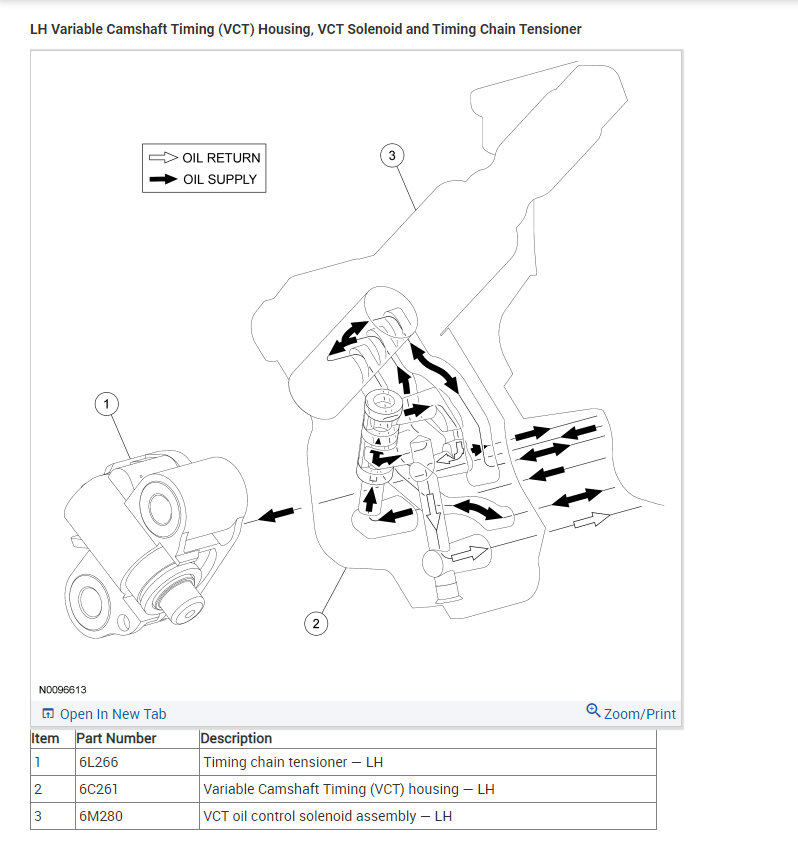 LH Variable Camshaft Timing (VCT) Housing, VCT Solenoid and Timing Chain Tensioner

OIL RETURN
OIL SUPPLY

3

1

2

N0096613

Open In New Tab

Zoom/Print

| Item | Part Number | Description |
|---|---|---|
| 1 | 6L266 | Timing chain tensioner — LH |
| 2 | 6C261 | Variable Camshaft Timing (VCT) housing — LH |
| 3 | 6M280 | VCT oil control solenoid assembly — LH |