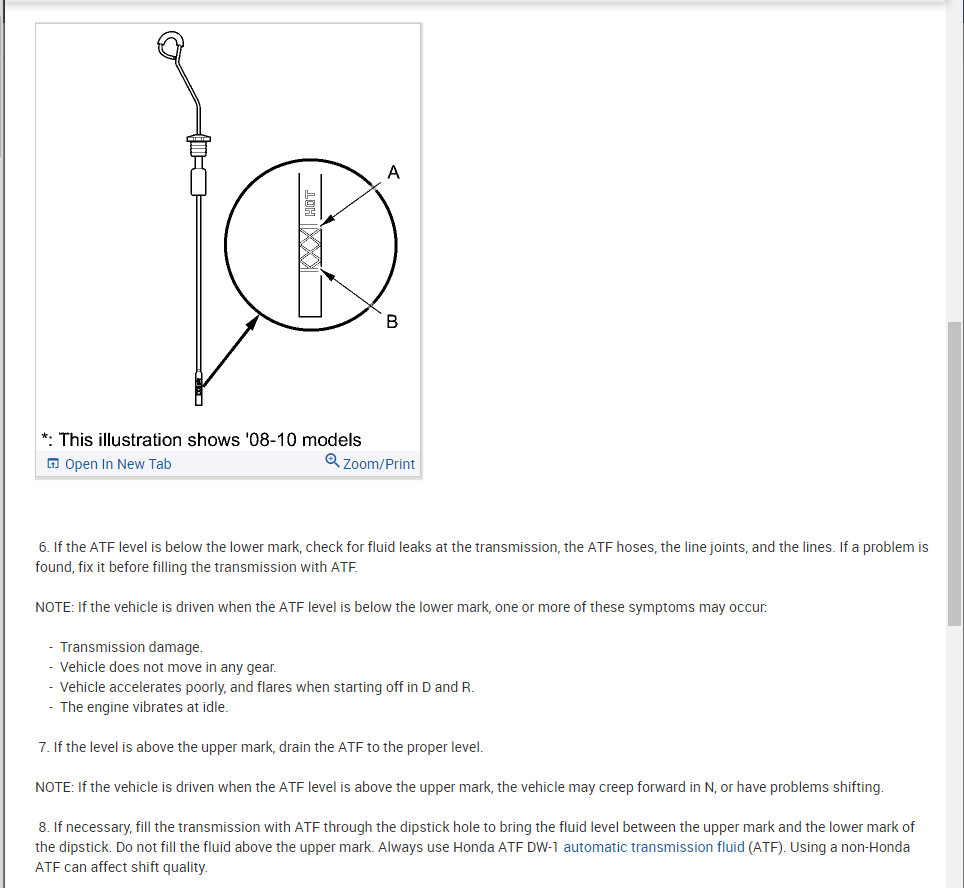 HOT

A

B

*: This illustration shows '08-10 models

Open In New Tab

Zoom/Print

6. If the ATF level is below the lower mark, check for fluid leaks at the transmission, the ATF hoses, the line joints, and the lines. If a problem is found, fix it before filling the transmission with ATF.

NOTE: If the vehicle is driven when the ATF level is below the lower mark, one or more of these symptoms may occur:

- Transmission damage.
- Vehicle does not move in any gear.
- Vehicle accelerates poorly, and flares when starting off in D and R.
- The engine vibrates at idle.

7. If the level is above the upper mark, drain the ATF to the proper level.

NOTE: If the vehicle is driven when the ATF level is above the upper mark, the vehicle may creep forward in N, or have problems shifting.

8. If necessary, fill the transmission with ATF through the dipstick hole to bring the fluid level between the upper mark and the lower mark of the dipstick. Do not fill the fluid above the upper mark. Always use Honda ATF DW-1 automatic transmission fluid (ATF). Using a non-Honda ATF can affect shift quality.