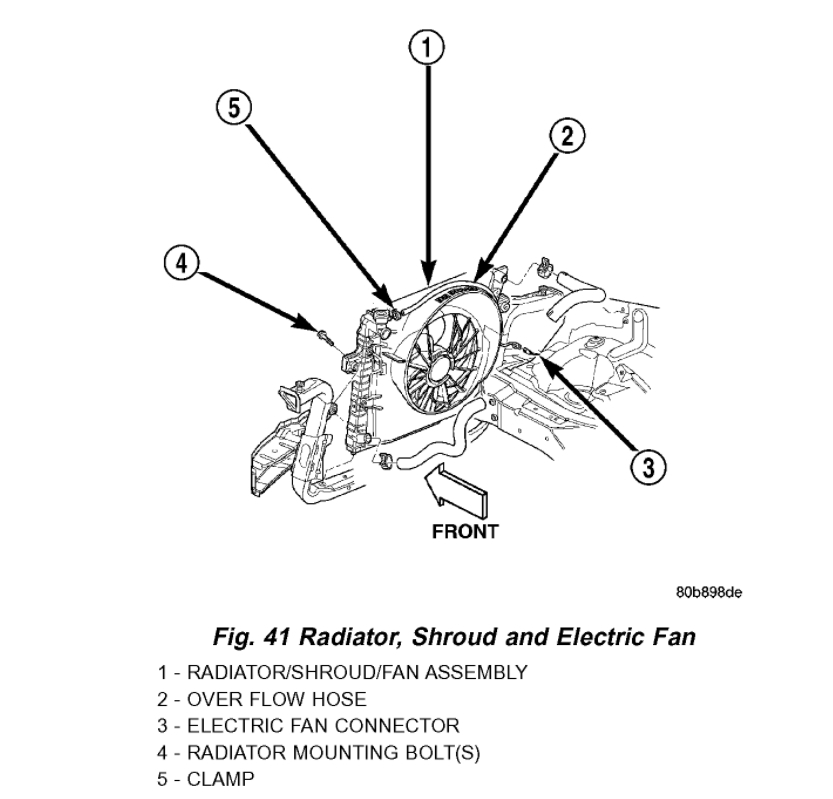 1

5

2

4

3

FRONT

80b898de

Fig. 41 Radiator, Shroud and Electric Fan

1 - RADIATOR/SHROUD/FAN ASSEMBLY
2 - OVER FLOW HOSE
3 - ELECTRIC FAN CONNECTOR
4 - RADIATOR MOUNTING BOLT(S)
5 - CLAMP