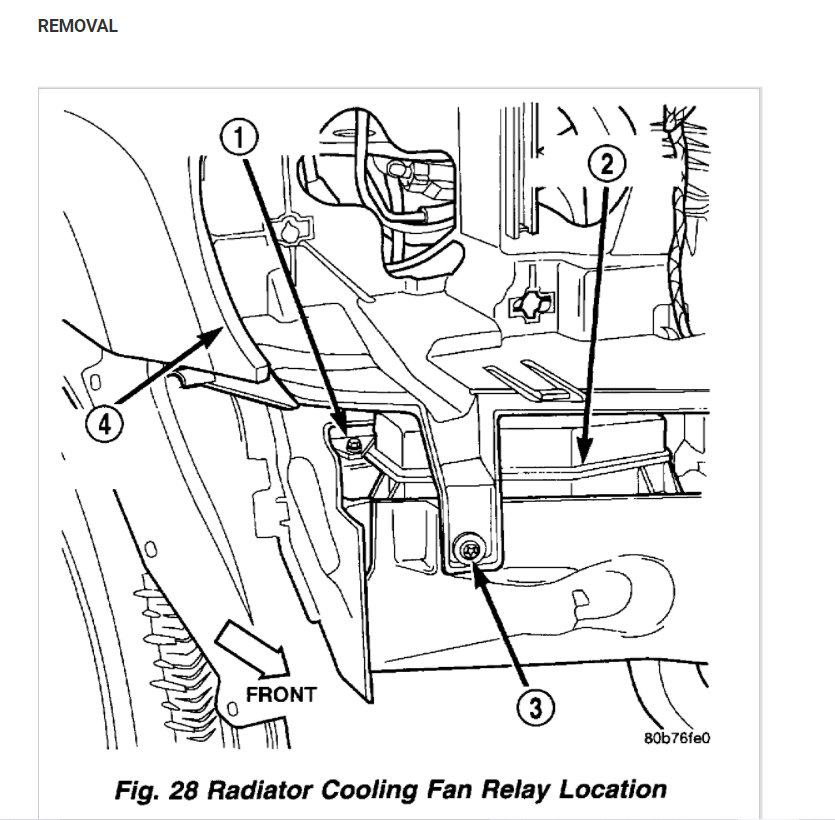 REMOVAL

1

2

4

FRONT

3

80b76fe0

Fig. 28 Radiator Cooling Fan Relay Location