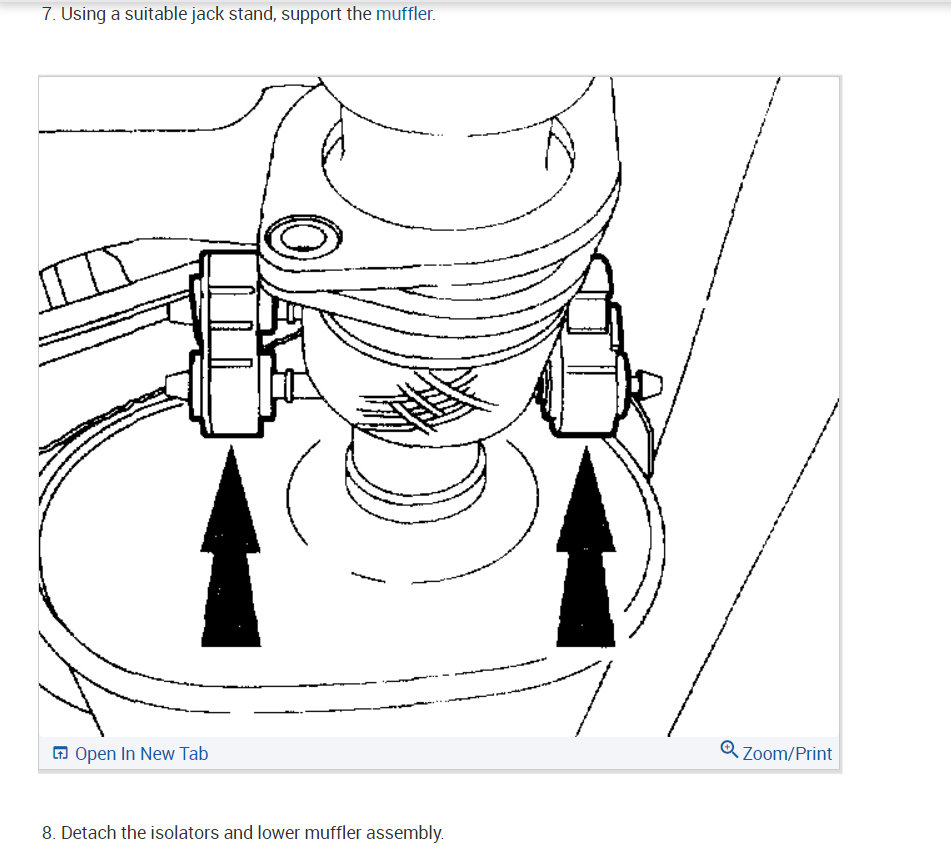 7. Using a suitable jack stand, support the muffler.

Open In New Tab

Zoom/Print

8. Detach the isolators and lower muffler assembly.